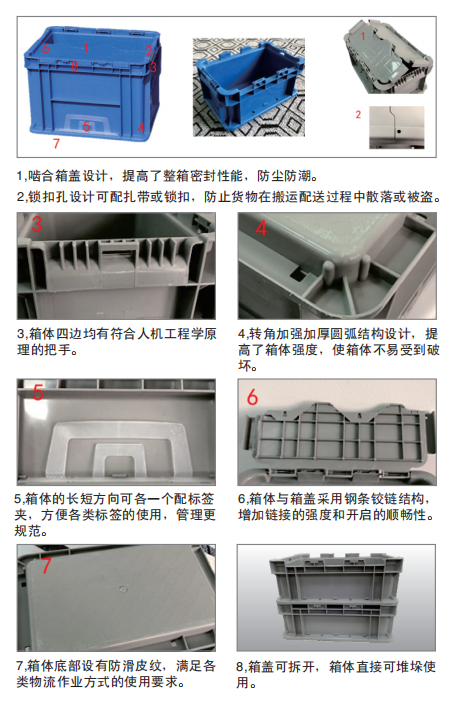 6
1
2
8
3
5
4
7

1

2

1,啮合箱盖设计，提高了整箱密封性能，防尘防潮。

2,锁扣孔设计可配扎带或锁扣，防止货物在搬运配送过程中散落或被盗。

3

3,箱体四边均有符合人机工程学原理的把手。

4

4,转角加强加厚圆弧结构设计，提高了箱体强度，使箱体不易受到破坏。

5

5,箱体的长短方向可各一个配标签夹，方便各类标签的使用，管理更规范。

6

6,箱体与箱盖采用钢条铰链结构，增加链接的强度和开启的顺畅性。

7

7,箱体底部设有防滑皮纹，满足各类物流作业方式的使用要求。

8,箱盖可拆开，箱体直接可堆垛使用。