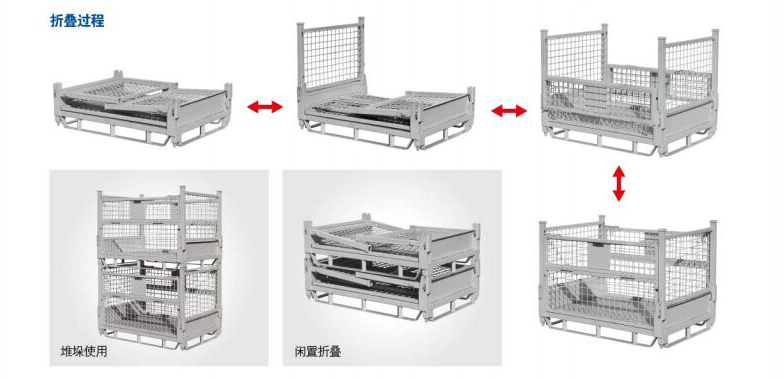 折叠过程

堆垛使用

闲置折叠